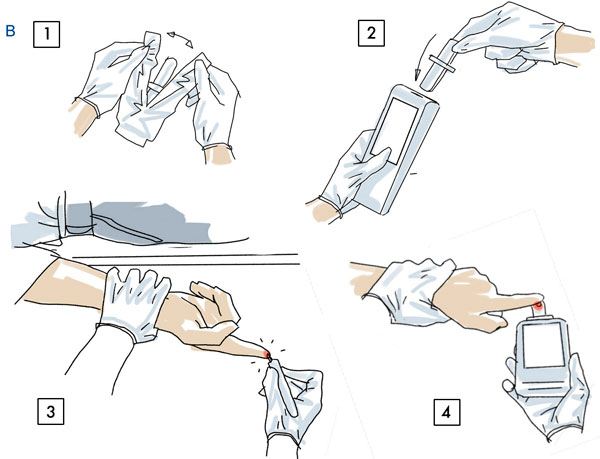 B
1
2
3
4