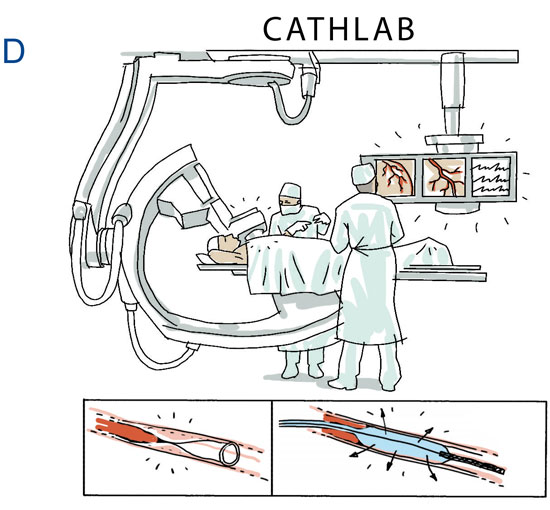 D

CATHLAB