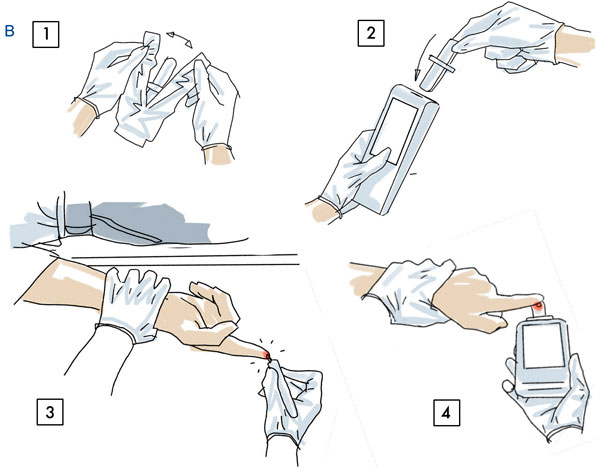 B

1

2

3

4