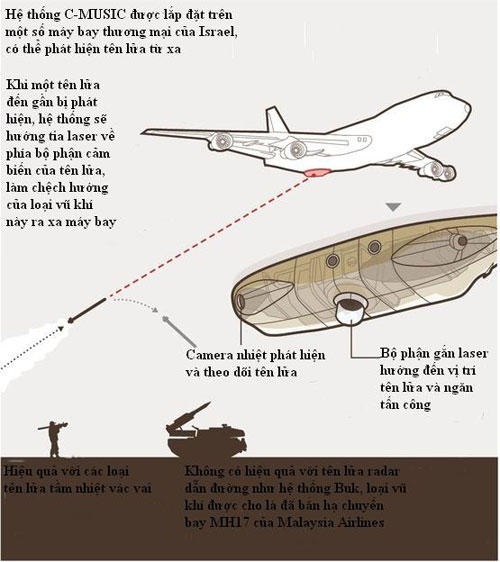 Hệ thống C-MUSIC được lắp đặt trên một số máy bay thương mại của Israel, có thể phát hiện tên lửa từ xa

Khi một tên lửa đến gần bị phát hiện, hệ thống sẽ hướng tia laser về phía bộ phận cảm biến của tên lửa, làm chệch hướng của loại vũ khí này ra xa máy bay

Camera nhiệt phát hiện và theo dõi tên lửa

Bộ phận gắn laser hướng đến vị trí tên lửa và ngăn tấn công

Hiệu quả với các loại tên lửa tầm nhiệt vác vai

Không có hiệu quả với tên lửa radar dẫn đường như hệ thống Buk, loại vũ khí được cho là đã bắn hạ chuyến bay MH17 của Malaysia Airlines