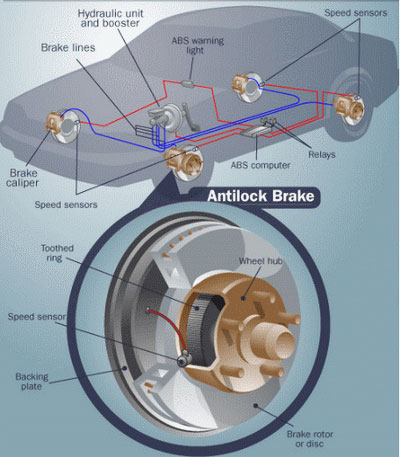 Hydraulic unit and booster

Speed sensors

Brake lines

ABS warning light

Relays

ABS computer

Brake caliper

Speed sensors

Antilock Brake

Toothed ring

Wheel hub

Speed sensor

Backing plate

Brake rotor or disc