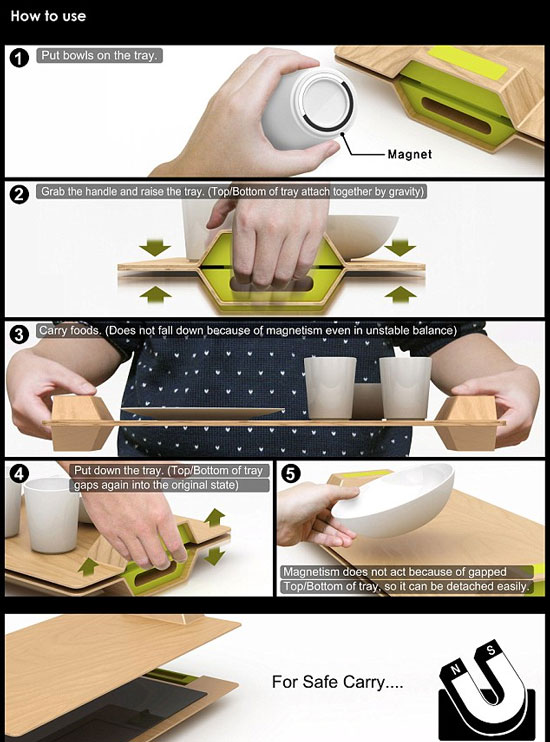 How to use

1 Put bowls on the tray.

Magnet

2 Grab the handle and raise the tray. (Top/Bottom of tray attach together by gravity)

3 Carry foods. (Does not fall down because of magnetism even in unstable balance)

4 Put down the tray. (Top/Bottom of tray gaps again into the original state)

5 Magnetism does not act because of gapped Top/Bottom of tray, so it can be detached easily.

For Safe Carry....

N S