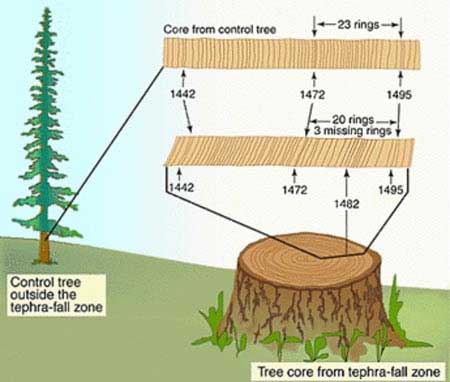 Core from control tree

23 rings

1442

1472

1495

20 rings
3 missing rings

1442

1472

1482

1495

Control tree outside the tephra-fall zone

Tree core from tephra-fall zone