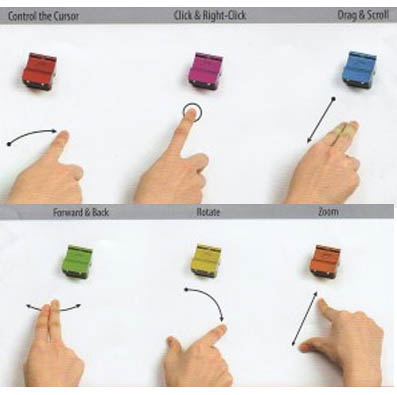 Control the Cursor

Click & Right-Click

Drag & Scroll

Forward & Back

Rotate

Zoom